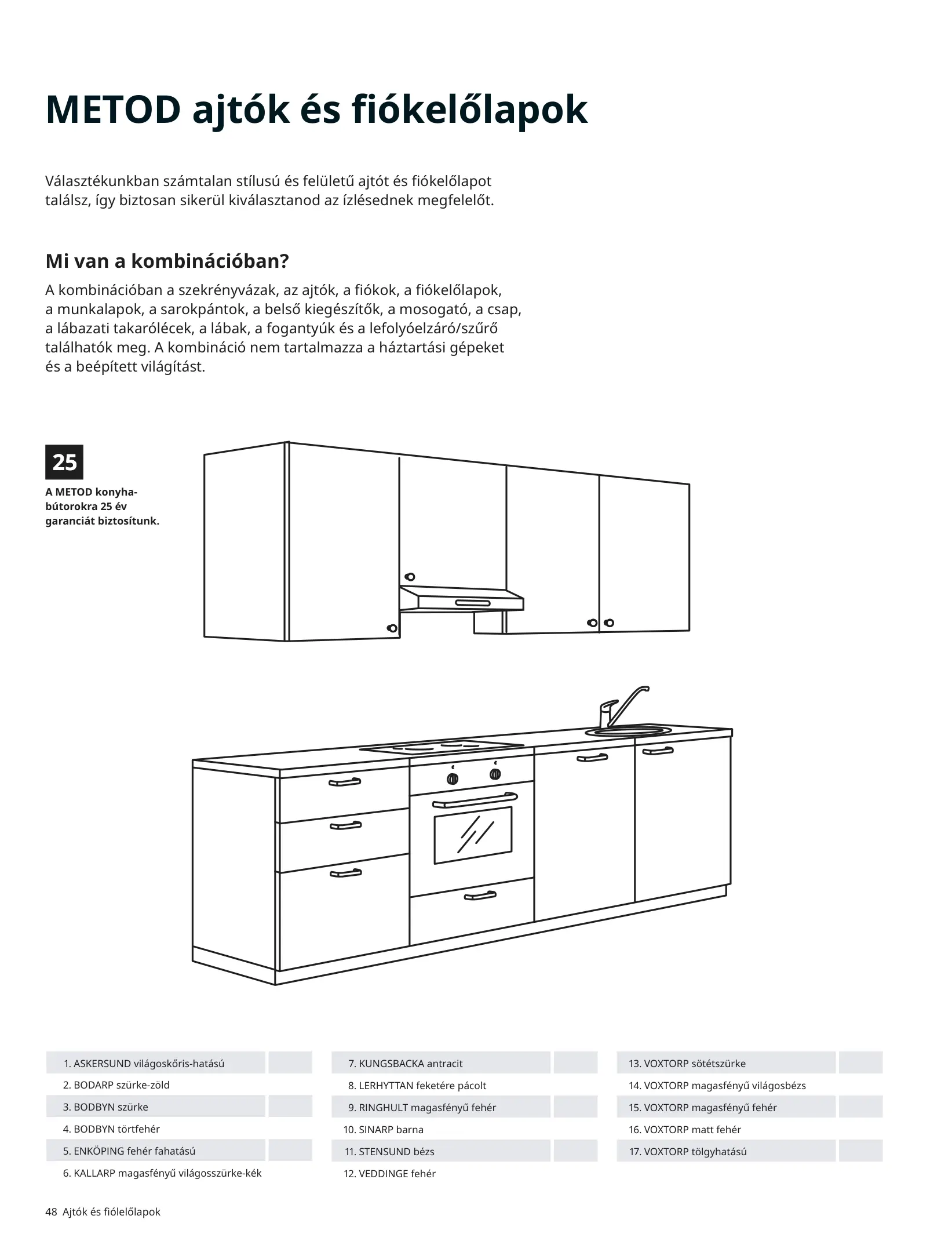 METOD ajtók és fiókelőlapok

Választékunkban számtalan stílusú és felületű ajtót és fiókelőlapot találsz, így biztosan sikerül kiválasztanod az ízlésednek megfelelőt.

Mi van a kombinációban?

A kombinációban a szekrényvázak, az ajtók, a fiókok, a fiókelőlapok, a munkalapok, a sarokpántok, a belső kiegészítők, a mosogató, a csap, a lábazati takarólécek, a lábak, a fogantyúk és a lefolyóelzáró/szűrő találhatók meg. A kombináció nem tartalmazza a háztartási gépeket és a beépített világítást.

25

A METOD konyhabútorokra 25 év garanciát biztosítunk.

1. ASKERSUND világoskőris-hatású
2. BODARP szürke-zöld
3. BODBYN szürke
4. BODBYN törtfehér
5. ENKÖPING fehér fahatású
6. KALLARP magasfényű világosszürke-kék

7. KUNGSBACKA antracit
8. LERHYTTAN feketére pácolt
9. RINGHULT magasfényű fehér
10. SINARP barna
11. STENSUND bézs
12. VEDDINGE fehér

13. VOXTORP sötétszürke
14. VOXTORP magasfényű világosbézs
15. VOXTORP magasfényű fehér
16. VOXTORP matt fehér
17. VOXTORP tölgyhatású

48 Ajtók és fiólelőlapok